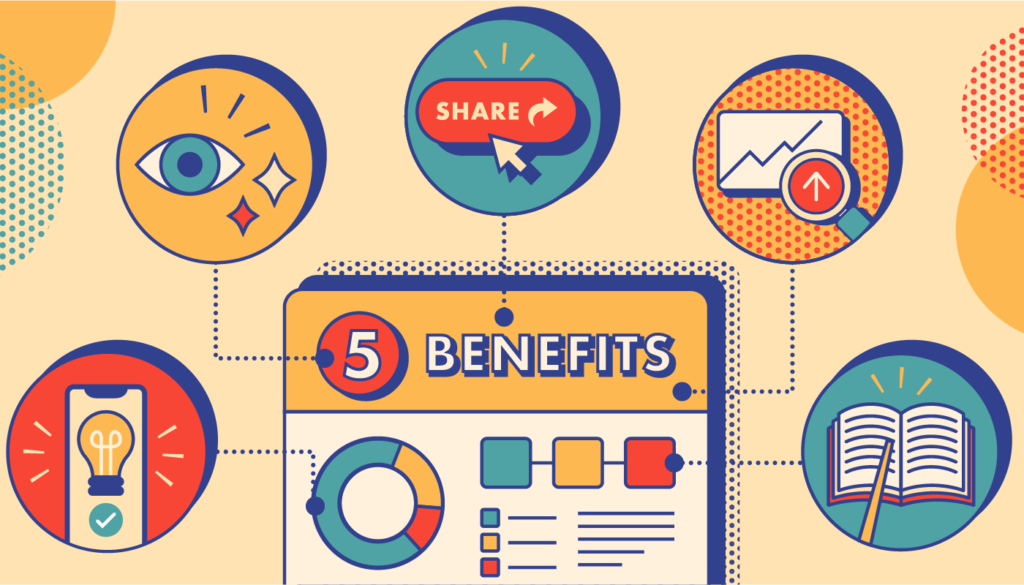 SHARE

5 BENEFITS